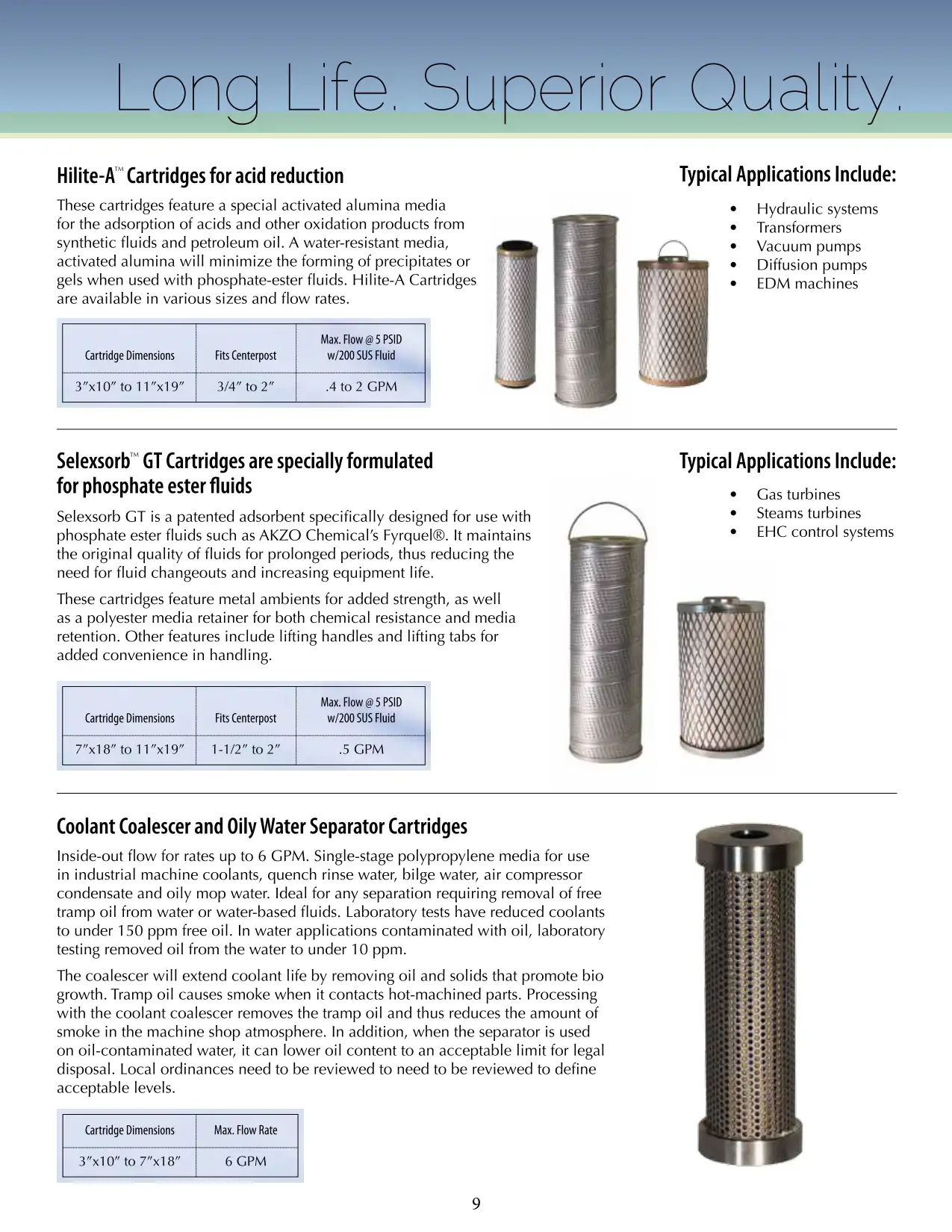 Long Life. Superior Quality.

Hilite-A™ Cartridges for acid reduction

These cartridges feature a special activated alumina media for the adsorption of acids and other oxidation products from synthetic fluids and petroleum oil. A water-resistant media, activated alumina will minimize the forming of precipitates or gels when used with phosphate-ester fluids. Hilite-A Cartridges are available in various sizes and flow rates.

| Cartridge Dimensions | Fits Centerpost | Max. Flow @ 5 PSID w/200 SUS Fluid |
|---|---|---|
| 3″x10″ to 11″x19″ | 3/4″ to 2″ | .4 to 2 GPM |

Typical Applications Include:

• Hydraulic systems
• Transformers
• Vacuum pumps
• Diffusion pumps
• EDM machines

Selexsorb™ GT Cartridges are specially formulated for phosphate ester fluids

Selexsorb GT is a patented adsorbent specifically designed for use with phosphate ester fluids such as AKZO Chemical's Fyrquel®. It maintains the original quality of fluids for prolonged periods, thus reducing the need for fluid changeouts and increasing equipment life.

These cartridges feature metal ambients for added strength, as well as a polyester media retainer for both chemical resistance and media retention. Other features include lifting handles and lifting tabs for added convenience in handling.

| Cartridge Dimensions | Fits Centerpost | Max. Flow @ 5 PSID w/200 SUS Fluid |
|---|---|---|
| 7″x18″ to 11″x19″ | 1-1/2″ to 2″ | .5 GPM |

Typical Applications Include:

• Gas turbines
• Steams turbines
• EHC control systems

Coolant Coalescer and Oily Water Separator Cartridges

Inside-out flow for rates up to 6 GPM. Single-stage polypropylene media for use in industrial machine coolants, quench rinse water, bilge water, air compressor condensate and oily mop water. Ideal for any separation requiring removal of free tramp oil from water or water-based fluids. Laboratory tests have reduced coolants to under 150 ppm free oil. In water applications contaminated with oil, laboratory testing removed oil from the water to under 10 ppm.

The coalescer will extend coolant life by removing oil and solids that promote bio growth. Tramp oil causes smoke when it contacts hot-machined parts. Processing with the coolant coalescer removes the tramp oil and thus reduces the amount of smoke in the machine shop atmosphere. In addition, when the separator is used on oil-contaminated water, it can lower oil content to an acceptable limit for legal disposal. Local ordinances need to be reviewed to need to be reviewed to define acceptable levels.

| Cartridge Dimensions | Max. Flow Rate |
|---|---|
| 3″x10″ to 7″x18″ | 6 GPM |

9